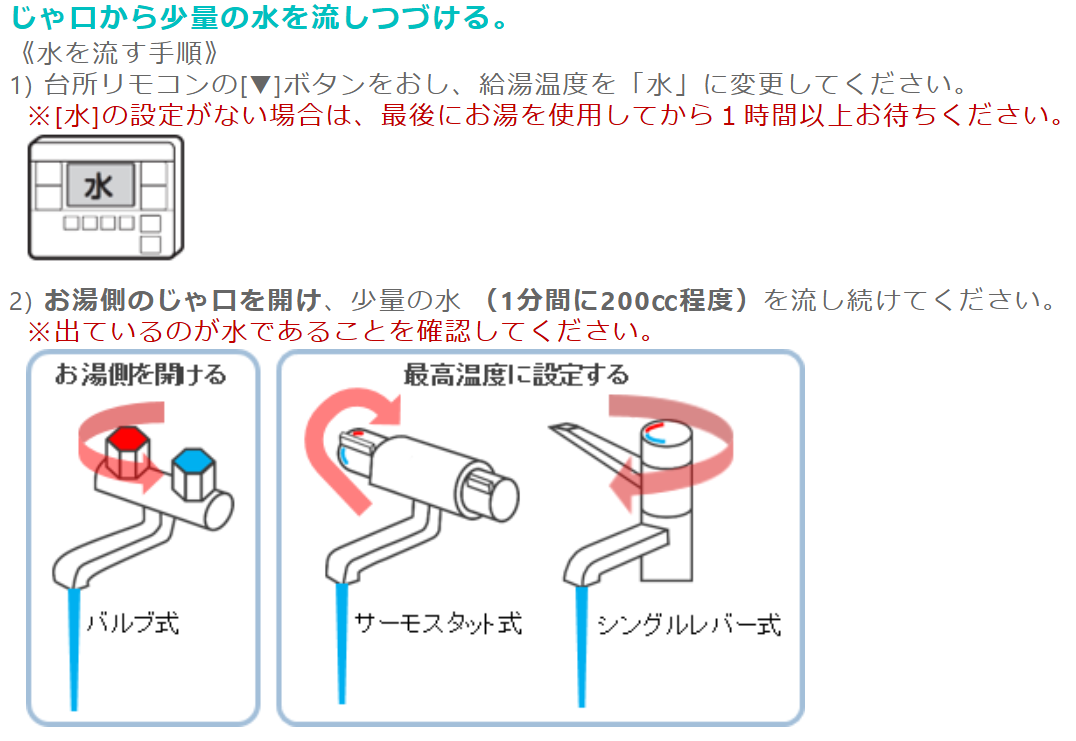 じゃ口から少量の水を流しつづける。

《水を流す手順》

1) 台所リモコンの[▼]ボタンをおし、給湯温度を「水」に変更してください。
※[水]の設定がない場合は、最後にお湯を使用してから１時間以上お待ちください。

水

2) お湯側のじゃ口を開け、少量の水 （1分間に200cc程度）を流し続けてください。
※出ているのが水であることを確認してください。

お湯側を開ける

バルブ式

最高温度に設定する

サーモスタット式

シングルレバー式