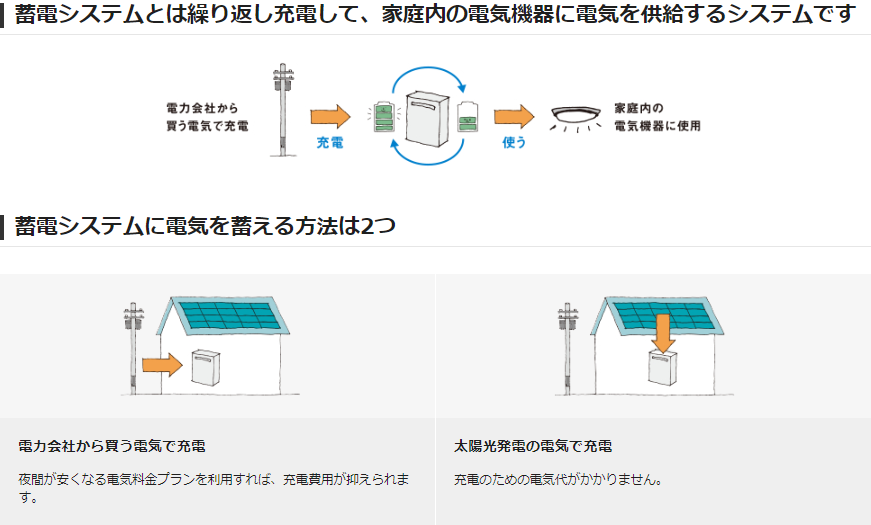 蓄電システムとは繰り返し充電して、家庭内の電気機器に電気を供給するシステムです

電力会社から買う電気で充電

充電

使う

家庭内の電気機器に使用

蓄電システムに電気を蓄える方法は2つ

電力会社から買う電気で充電

夜間が安くなる電気料金プランを利用すれば、充電費用が抑えられます。

太陽光発電の電気で充電

充電のための電気代がかかりません。